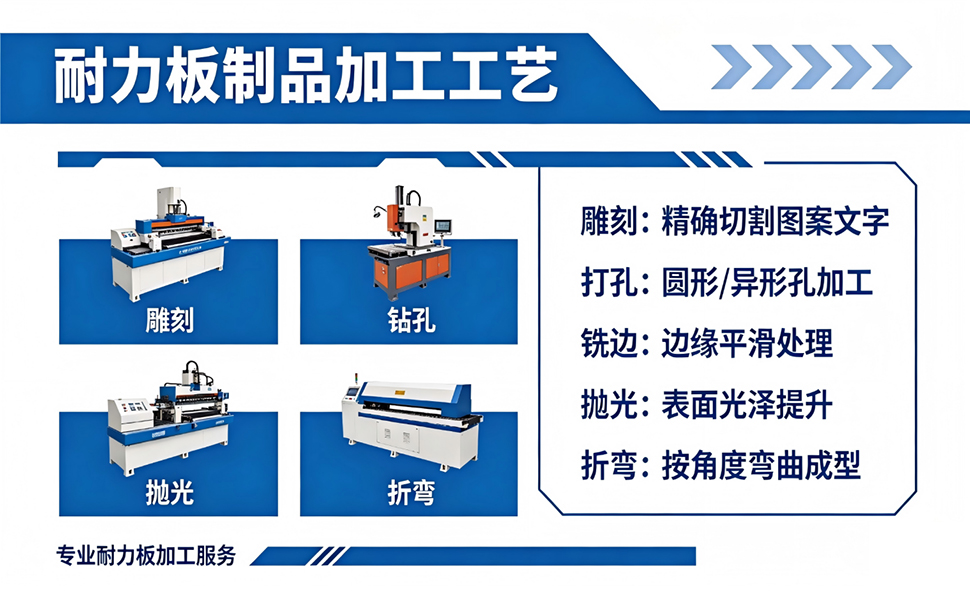 耐力板制品加工工艺

雕刻

钻孔

抛光

折弯

雕刻：精确切割图案文字

打孔：圆形/异形孔加工

铣边：边缘平滑处理

抛光：表面光泽提升

折弯：按角度弯曲成型

专业耐力板加工服务